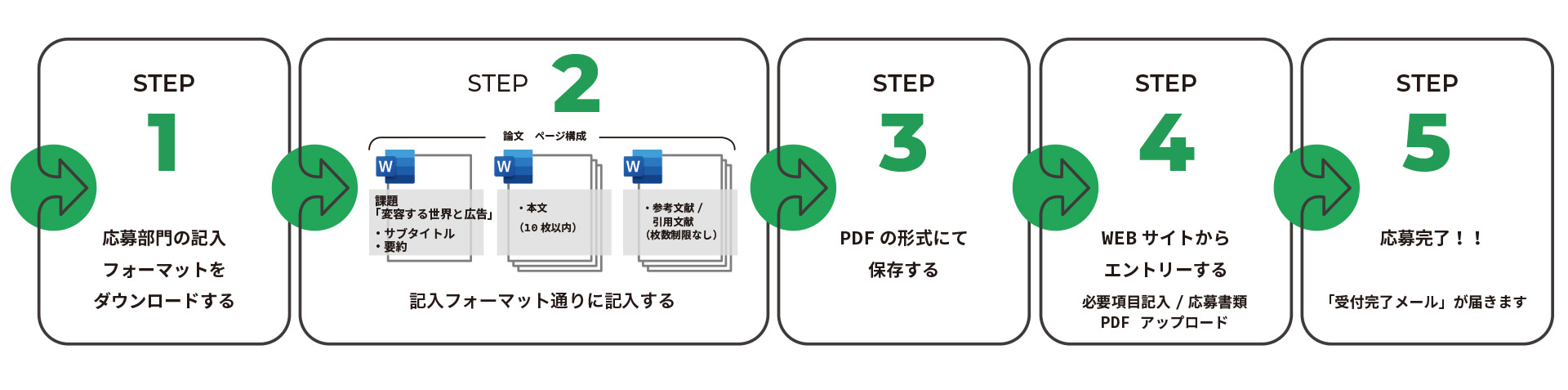 STEP
1
応募部門の記入
フォーマットを
ダウンロードする

STEP 2
論文 ページ構成
W
課題
「変容する世界と広告」
・サブタイトル
・要約
W
・本文
（10 枚以内）
W
・参考文献 /
引用文献
（枚数制限なし）
記入フォーマット通りに記入する

STEP
3
PDF の形式にて
保存する

STEP
4
WEB サイトから
エントリーする
必要項目記入 / 応募書類
PDF アップロード

STEP
5
応募完了！！
「受付完了メール」が届きます